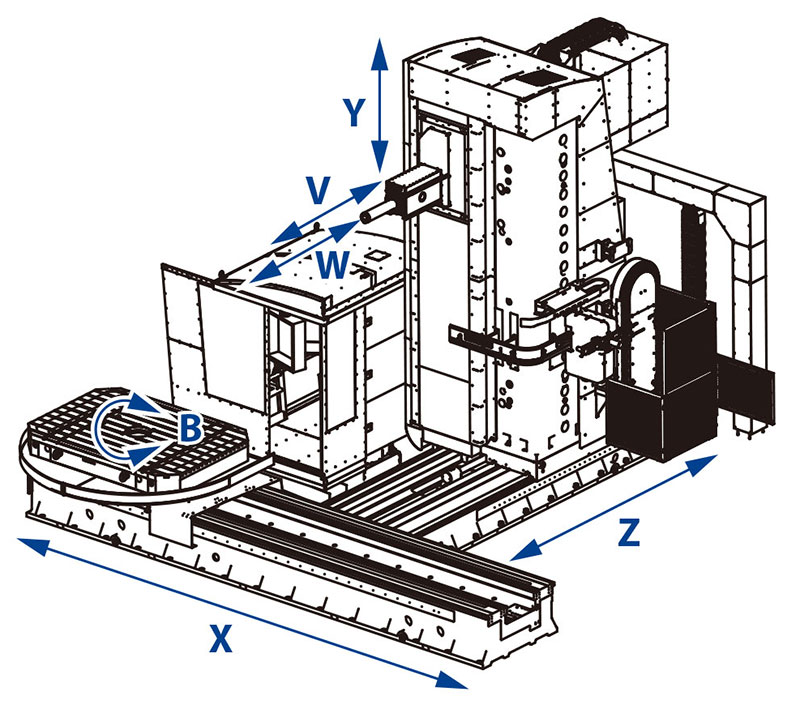 Y
V
W
B
Z
X